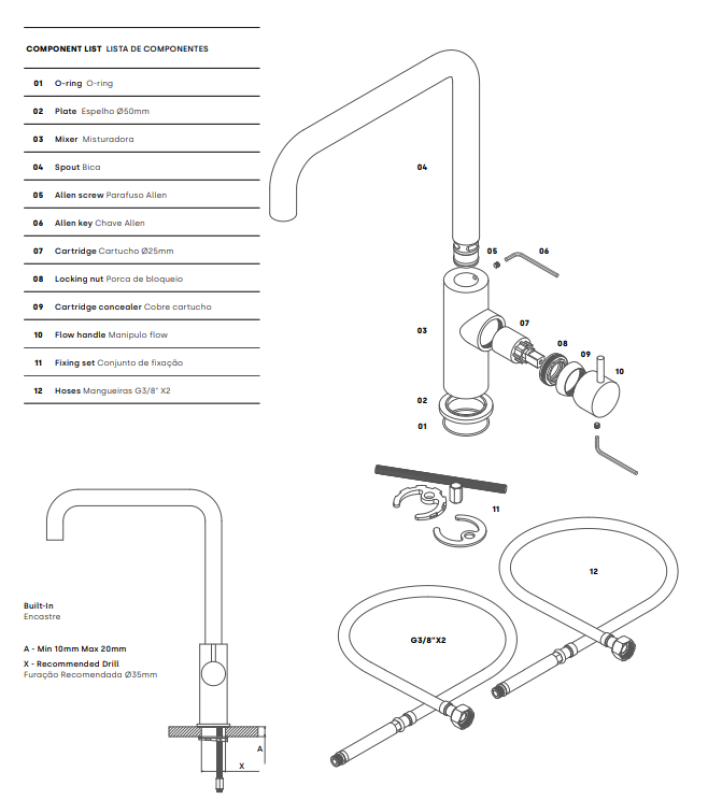 COMPONENT LIST LISTA DE COMPONENTES

01 O-ring O-ring

02 Plate Espelho Ø50mm

03 Mixer Misturadora

04 Spout Bica

05 Allen screw Parafuso Allen

06 Allen key Chave Allen

07 Cartridge Cartucho Ø25mm

08 Locking nut Porca de bloqueio

09 Cartridge concealer Cobre cartucho

10 Flow handle Manipulo flow

11 Fixing set Conjunto de fixação

12 Hoses Mangueiras G3/8" X2

04

05

06

03

07

08

09

10

02

01

11

12

G3/8" X2

Built-In
Encastre

A - Min 10mm Max 20mm
X - Recommended Drill
Furação Recomendada Ø35mm

A

X